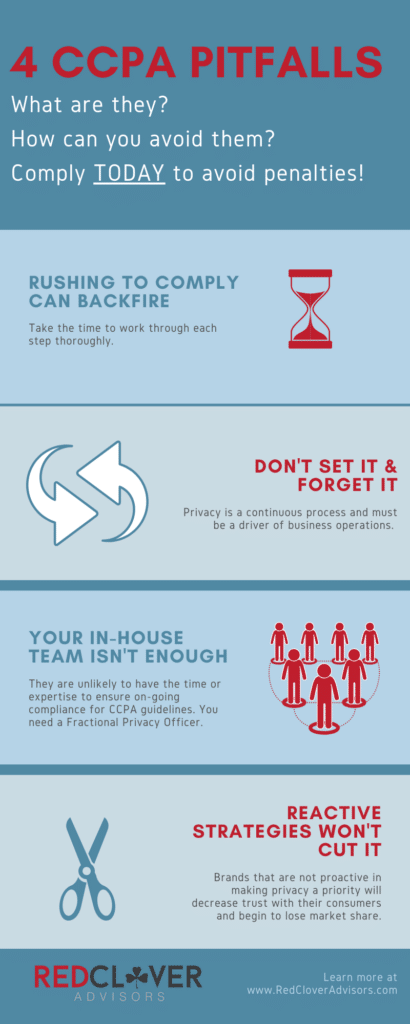 4 CCPA PITFALLS

What are they?
How can you avoid them?
Comply TODAY to avoid penalties!

RUSHING TO COMPLY CAN BACKFIRE

Take the time to work through each step thoroughly.

DON'T SET IT & FORGET IT

Privacy is a continuous process and must be a driver of business operations.

YOUR IN-HOUSE TEAM ISN'T ENOUGH

They are unlikely to have the time or expertise to ensure on-going compliance for CCPA guidelines. You need a Fractional Privacy Officer.

REACTIVE STRATEGIES WON'T CUT IT

Brands that are not proactive in making privacy a priority will decrease trust with their consumers and begin to lose market share.

REDCLOVER ADVISORS

Learn more at www.RedCloverAdvisors.com